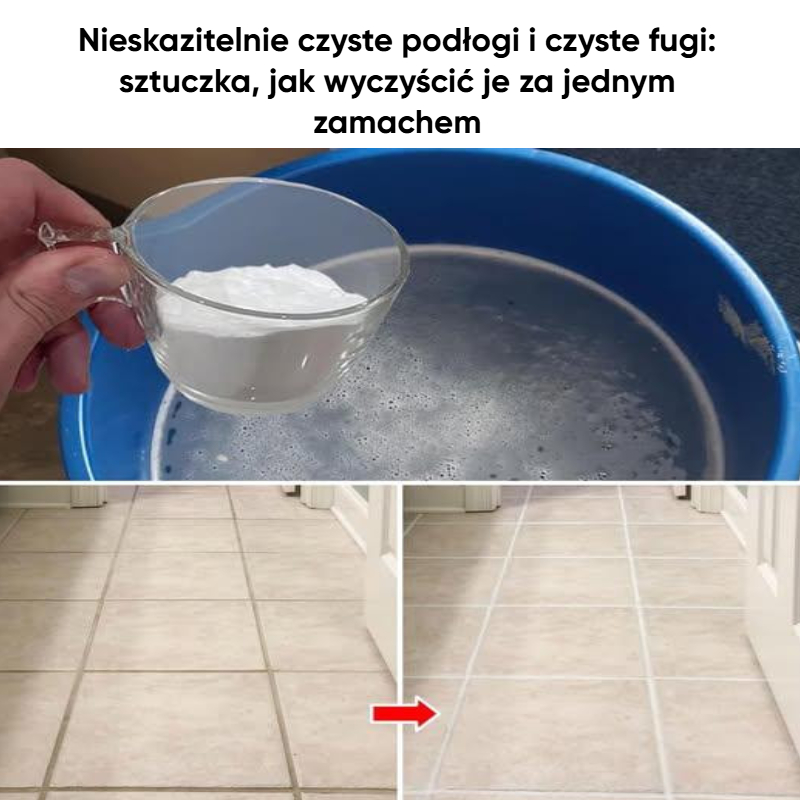 Nieskazitelnie czyste podłogi i czyste fugi: sztuczka, jak wyczyścić je za jednym zamachem